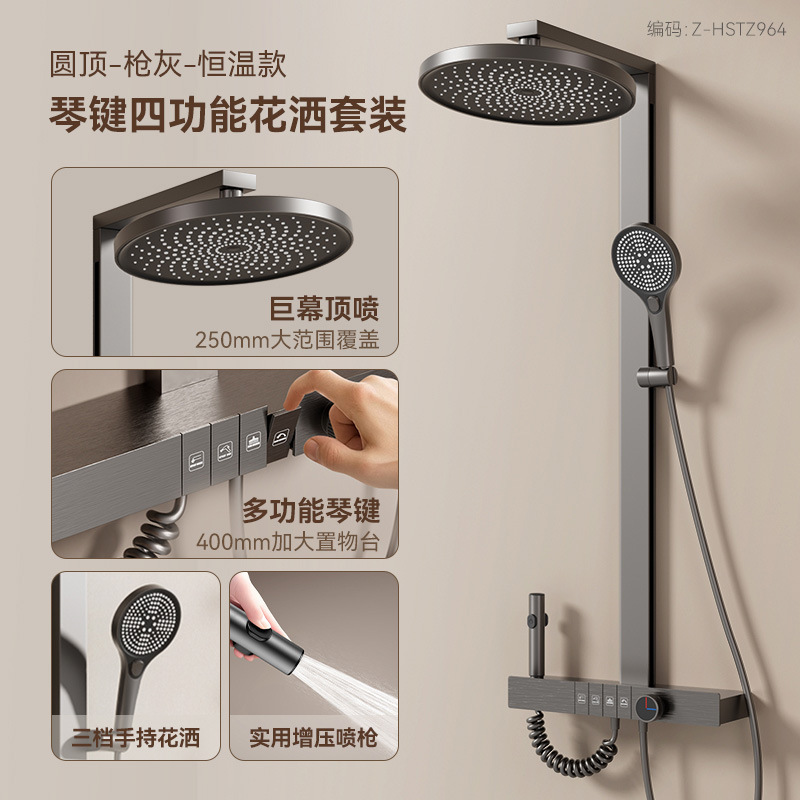 编码: Z-HSTZ964

圆顶-枪灰-恒温款

琴键四功能花洒套装

巨幕顶喷
250mm大范围覆盖

多功能琴键
400mm加大置物台

三档手持花洒

实用增压喷枪